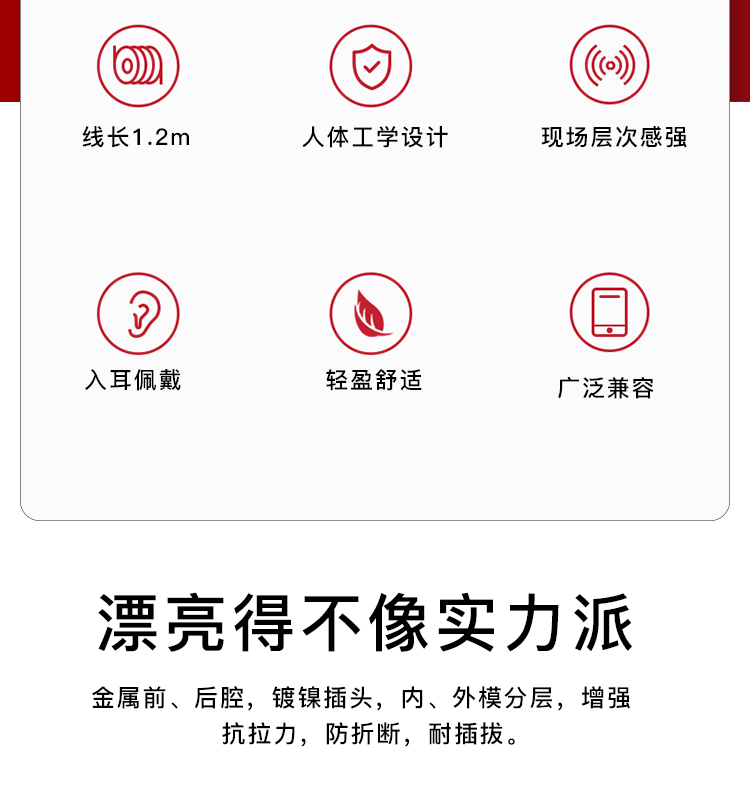 线长1.2m

人体工学设计

现场层次感强

入耳佩戴

轻盈舒适

广泛兼容

漂亮得不像实力派

金属前、后腔，镀镍插头，内、外模分层，增强抗拉力，防折断，耐插拔。