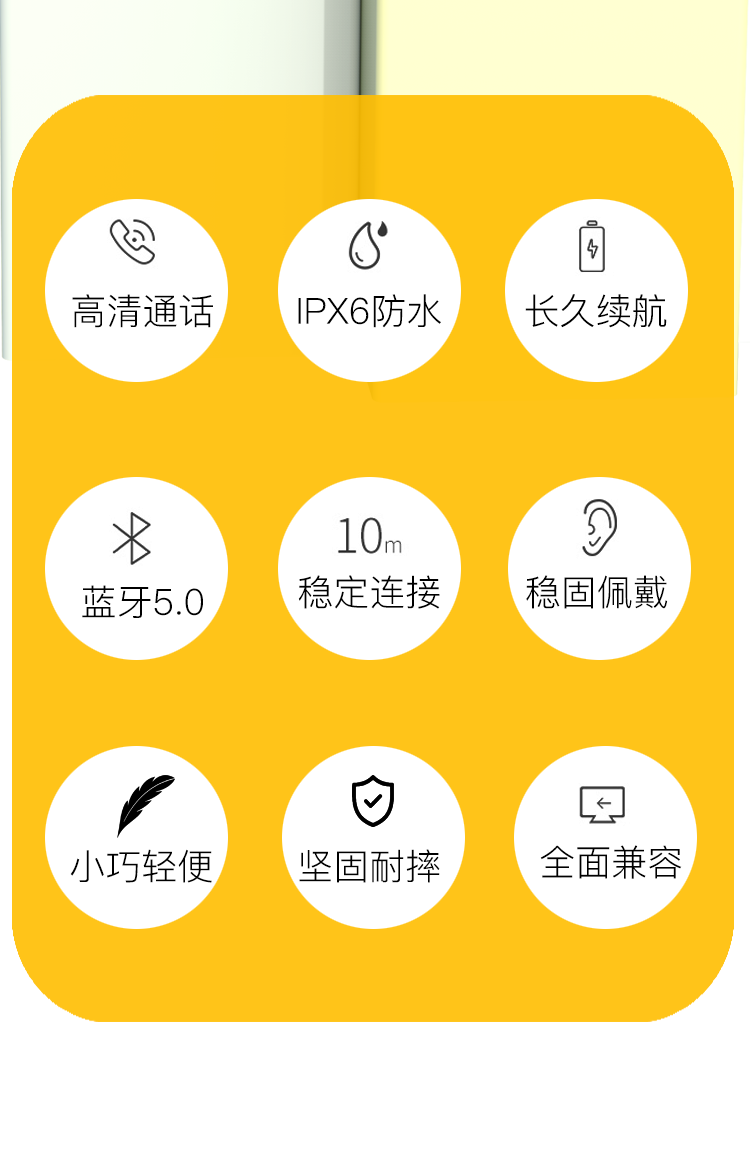 高清通话

IPX6防水

长久续航

蓝牙5.0

10m
稳定连接

稳固佩戴

小巧轻便

坚固耐摔

全面兼容